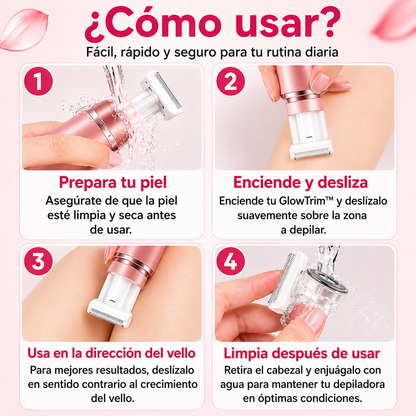 ¿Cómo usar?

Fácil, rápido y seguro para tu rutina diaria

1

Prepara tu piel

Asegúrate de que la piel esté limpia y seca antes de usar.

2

Enciende y desliza

Enciende tu GlowTrim™ y deslízalo suavemente sobre la zona a depilar.

3

Usa en la dirección del vello

Para mejores resultados, deslízalo en sentido contrario al crecimiento del vello.

4

Limpia después de usar

Retira el cabezal y enjuágalo con agua para mantener tu depiladora en óptimas condiciones.